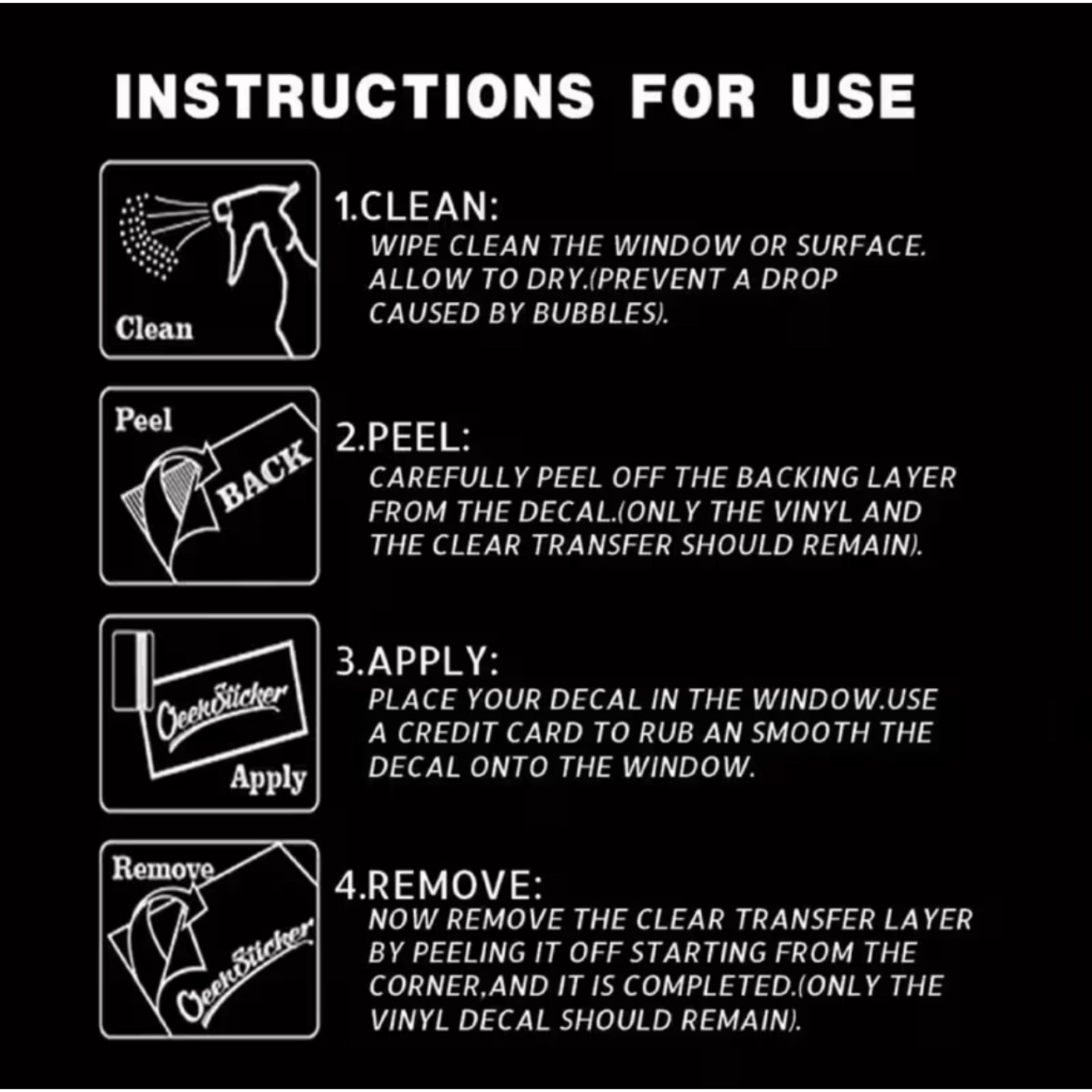 INSTRUCTIONS FOR USE

Clean

1.CLEAN:
WIPE CLEAN THE WINDOW OR SURFACE. ALLOW TO DRY.(PREVENT A DROP CAUSED BY BUBBLES).

Peel
BACK

2.PEEL:
CAREFULLY PEEL OFF THE BACKING LAYER FROM THE DECAL.(ONLY THE VINYL AND THE CLEAR TRANSFER SHOULD REMAIN).

GeekSticker
Apply

3.APPLY:
PLACE YOUR DECAL IN THE WINDOW.USE A CREDIT CARD TO RUB AN SMOOTH THE DECAL ONTO THE WINDOW.

Remove
GeekSticker

4.REMOVE:
NOW REMOVE THE CLEAR TRANSFER LAYER BY PEELING IT OFF STARTING FROM THE CORNER,AND IT IS COMPLETED.(ONLY THE VINYL DECAL SHOULD REMAIN).